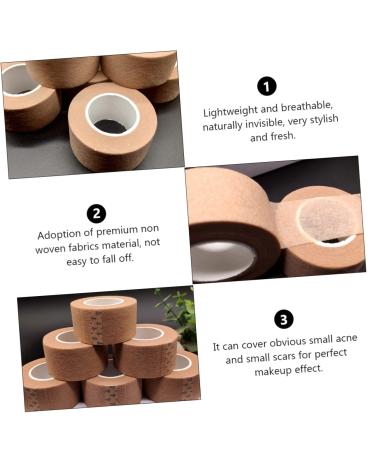 1

Lightweight and breathable, naturally invisible, very stylish and fresh.

2

Adoption of premium non woven fabrics material, not easy to fall off.

3

It can cover obvious small acne and small scars for perfect makeup effect.