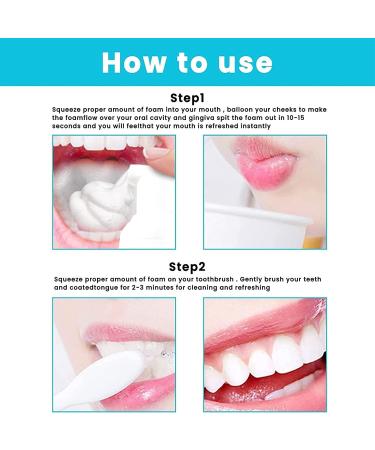 How to use

Step1

Squeeze proper amount of foam into your mouth , balloon your cheeks to make the foamflow over your oral cavity and gingiva spit the foam out in 10-15 seconds and you will feelthat your mouth is refreshed instantly

Step2

Squeeze proper amount of foam on your toothbrush . Gently brush your teeth and coatedtongue for 2-3 minutes for cleaning and refreshing