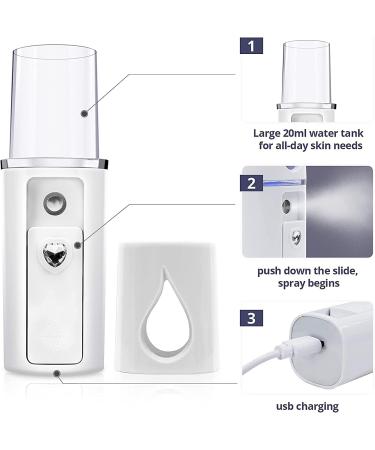 1

Large 20ml water tank for all-day skin needs

2

push down the slide, spray begins

3

usb charging