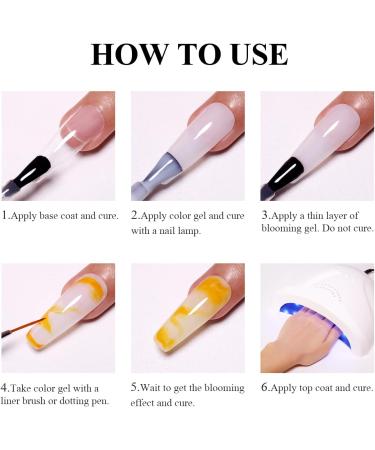 HOW TO USE

1.Apply base coat and cure.

2.Apply color gel and cure with a nail lamp.

3.Apply a thin layer of blooming gel. Do not cure.

4.Take color gel with a liner brush or dotting pen.

5.Wait to get the blooming effect and cure.

6.Apply top coat and cure.