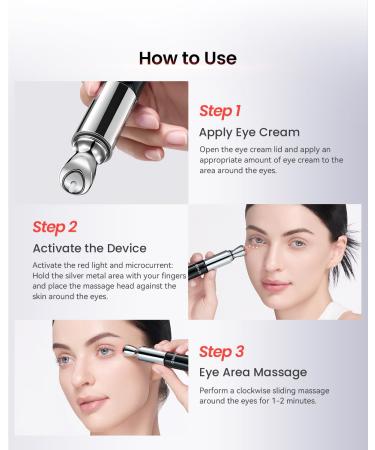 How to Use

Step 1

Apply Eye Cream

Open the eye cream lid and apply an appropriate amount of eye cream to the area around the eyes.

Step 2

Activate the Device

Activate the red light and microcurrent: Hold the silver metal area with your fingers and place the massage head against the skin around the eyes.

Step 3

Eye Area Massage

Perform a clockwise sliding massage around the eyes for 1-2 minutes.