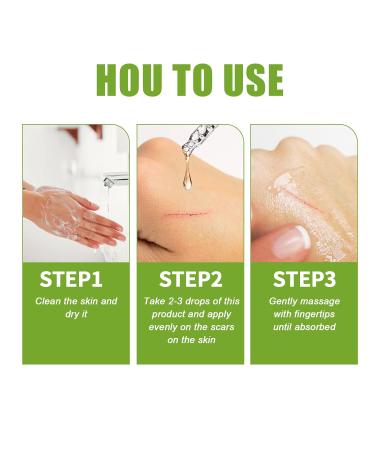 HOU TO USE

STEP1
Clean the skin and dry it

STEP2
Take 2-3 drops of this product and apply evenly on the scars on the skin

STEP3
Gently massage with fingertips until absorbed