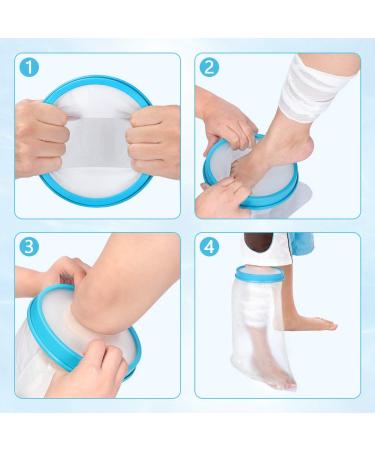 1

2

3

4