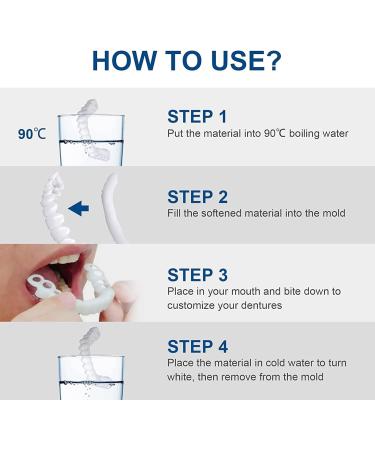 HOW TO USE?

90℃

STEP 1
Put the material into 90℃ boiling water

STEP 2
Fill the softened material into the mold

STEP 3
Place in your mouth and bite down to customize your dentures

STEP 4
Place the material in cold water to turn white, then remove from the mold