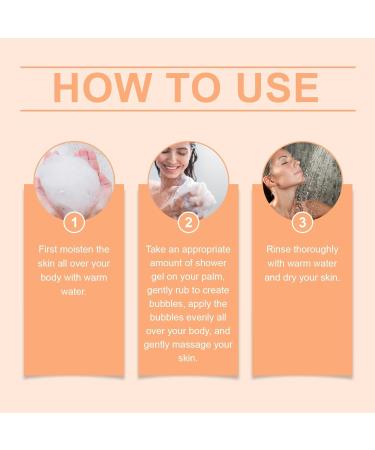 HOW TO USE

1

First moisten the skin all over your body with warm water.

2

Take an appropriate amount of shower gel on your palm, gently rub to create bubbles, apply the bubbles evenly all over your body, and gently massage your skin.

3

Rinse thoroughly with warm water and dry your skin.