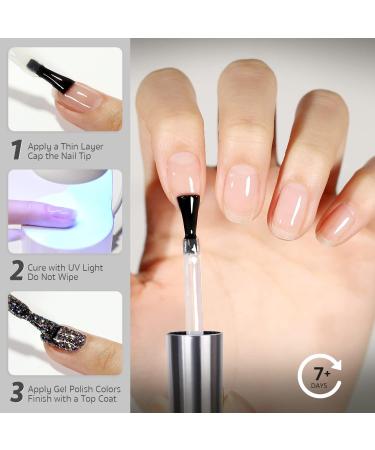 1 Apply a Thin Layer
Cap the Nail Tip

2 Cure with UV Light
Do Not Wipe

3 Apply Gel Polish Colors
Finish with a Top Coat

7+
DAYS