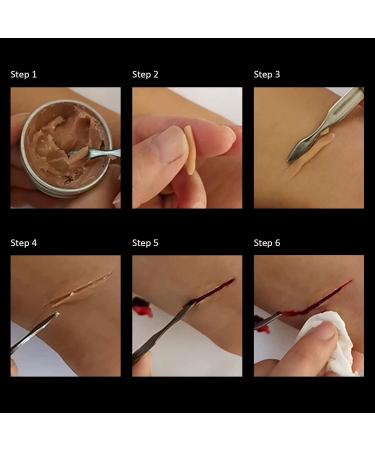 Step 1

Step 2

Step 3

Step 4

Step 5

Step 6