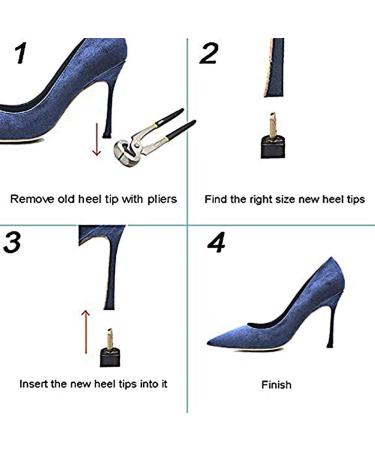 1

Remove old heel tip with pliers

2

Find the right size new heel tips

3

Insert the new heel tips into it

4

Finish