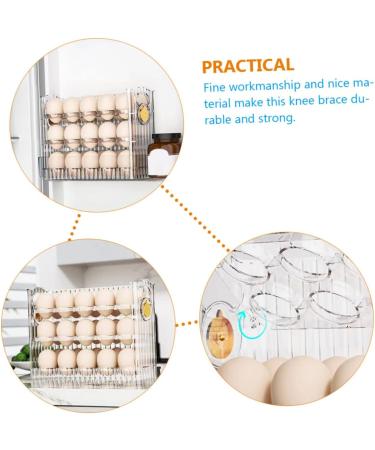 PRACTICAL

Fine workmanship and nice material make this knee brace durable and strong.