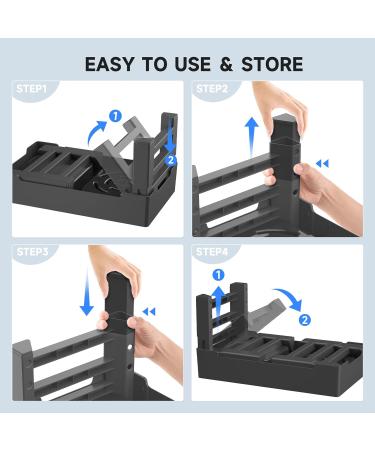 EASY TO USE & STORE

STEP1

1

2

STEP2

STEP3

STEP4

1

2