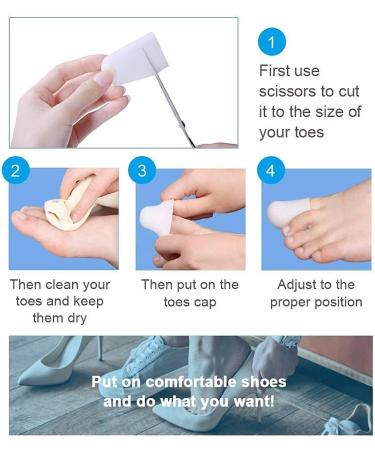 1
First use scissors to cut it to the size of your toes

2
Then clean your toes and keep them dry

3
Then put on the toes cap

4
Adjust to the proper position

Put on comfortable shoes and do what you want!