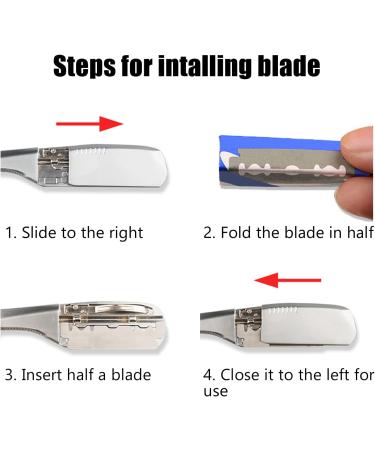 Steps for intalling blade

1. Slide to the right

2. Fold the blade in half

3. Insert half a blade

4. Close it to the left for use