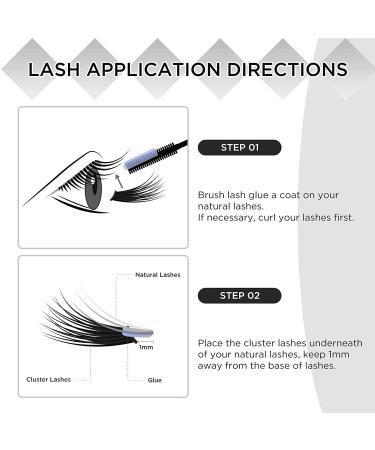 LASH APPLICATION DIRECTIONS

STEP 01

Brush lash glue a coat on your natural lashes.
If necessary, curl your lashes first.

Natural Lashes

1mm

Cluster Lashes

Glue

STEP 02

Place the cluster lashes underneath of your natural lashes, keep 1mm away from the base of lashes.