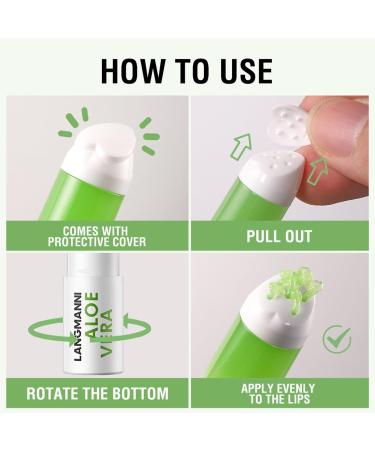 HOW TO USE

COMES WITH PROTECTIVE COVER

PULL OUT

LANGMANNI ALOE VERA

ROTATE THE BOTTOM

APPLY EVENLY TO THE LIPS