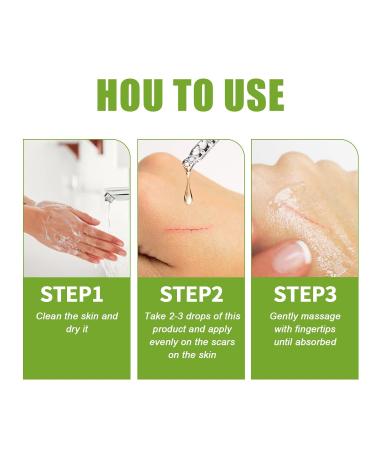 HOU TO USE

STEP1
Clean the skin and dry it

STEP2
Take 2-3 drops of this product and apply evenly on the scars on the skin

STEP3
Gently massage with fingertips until absorbed