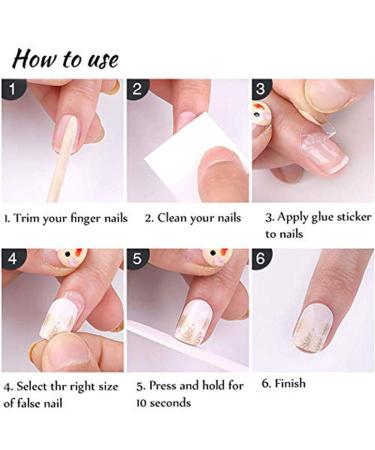 How to use

1

2

3

1. Trim your finger nails

2. Clean your nails

3. Apply glue sticker to nails

4

5

6

4. Select thr right size of false nail

5. Press and hold for 10 seconds

6. Finish