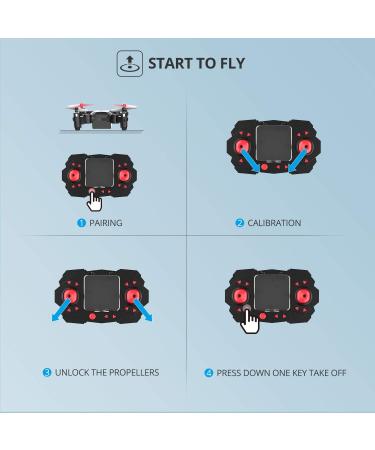 START TO FLY

1 PAIRING

2 CALIBRATION

3 UNLOCK THE PROPELLERS

4 PRESS DOWN ONE KEY TAKE OFF