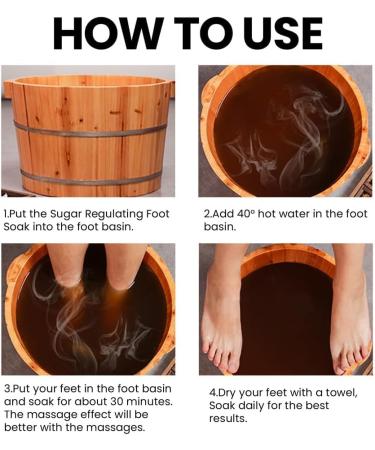 HOW TO USE

1.Put the Sugar Regulating Foot Soak into the foot basin.

2.Add 40° hot water in the foot basin.

3.Put your feet in the foot basin and soak for about 30 minutes. The massage effect will be better with the massages.

4.Dry your feet with a towel, Soak daily for the best results.