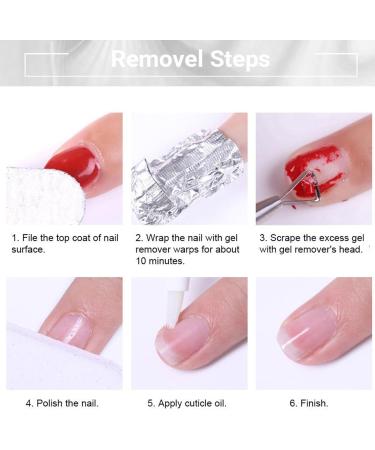 Removel Steps

1. File the top coat of nail surface.

2. Wrap the nail with gel remover warps for about 10 minutes.

3. Scrape the excess gel with gel remover's head.

4. Polish the nail.

5. Apply cuticle oil.

6. Finish.