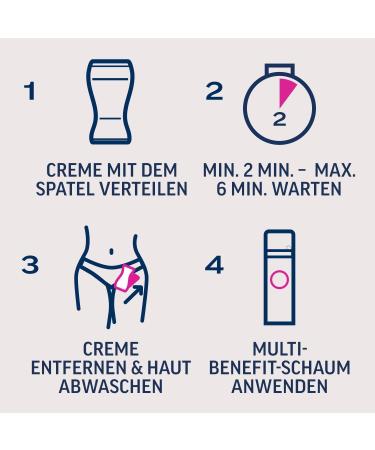 1

CREME MIT DEM SPATEL VERTEILEN

2

2

MIN. 2 MIN. – MAX. 6 MIN. WARTEN

3

CREME ENTFERNEN & HAUT ABWASCHEN

4

MULTI-BENEFIT-SCHAUM ANWENDEN