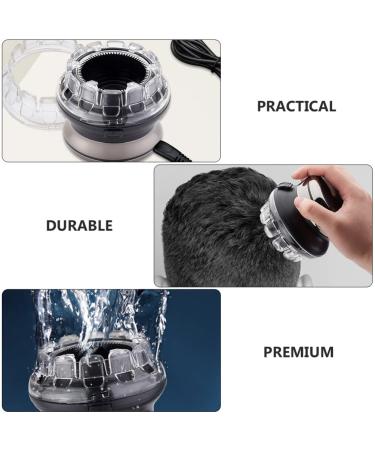 PRACTICAL

DURABLE

PREMIUM