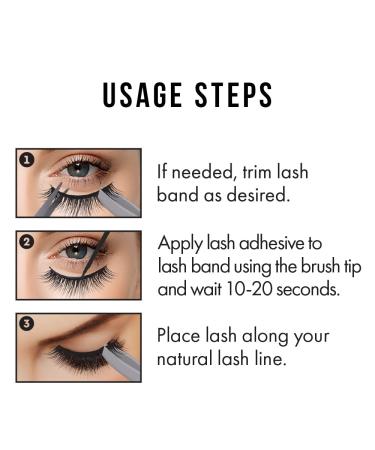 USAGE STEPS

1

If needed, trim lash band as desired.

2

Apply lash adhesive to lash band using the brush tip and wait 10-20 seconds.

3

Place lash along your natural lash line.