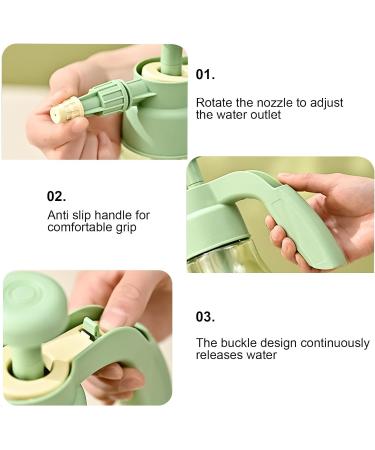 01.

Rotate the nozzle to adjust the water outlet

02.

Anti slip handle for comfortable grip

03.

The buckle design continuously releases water