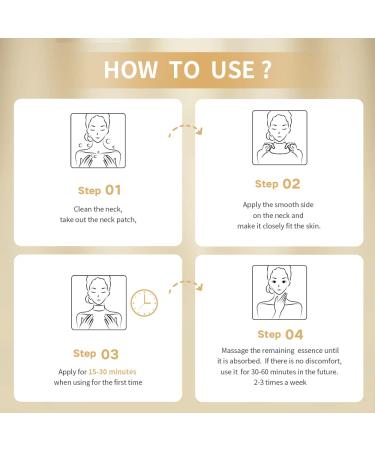 HOW TO USE ?

Step 01
Clean the neck, take out the neck patch,

Step 02
Apply the smooth side on the neck and make it closely fit the skin.

Step 03
Apply for 15-30 minutes when using for the first time

Step 04
Massage the remaining essence until it is absorbed. If there is no discomfort, use it for 30-60 minutes in the future. 2-3 times a week