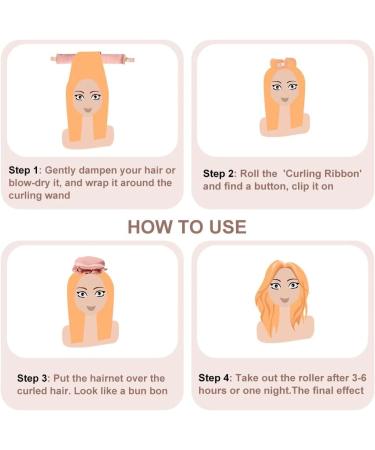 Step 1: Gently dampen your hair or blow-dry it, and wrap it around the curling wand

Step 2: Roll the 'Curling Ribbon' and find a button, clip it on

HOW TO USE

Step 3: Put the hairnet over the curled hair. Look like a bun bon

Step 4: Take out the roller after 3-6 hours or one night.The final effect