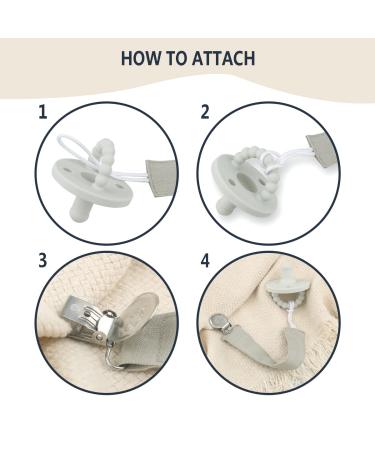 HOW TO ATTACH

1

2

3

4