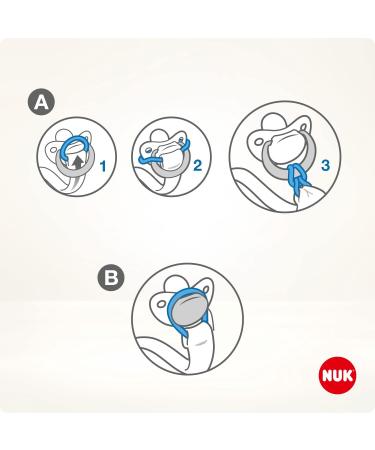 A

1

2

3

B

NUK