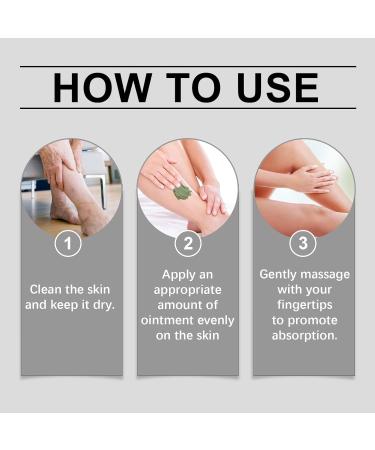 HOW TO USE

1

Clean the skin and keep it dry.

2

Apply an appropriate amount of ointment evenly on the skin

3

Gently massage with your fingertips to promote absorption.