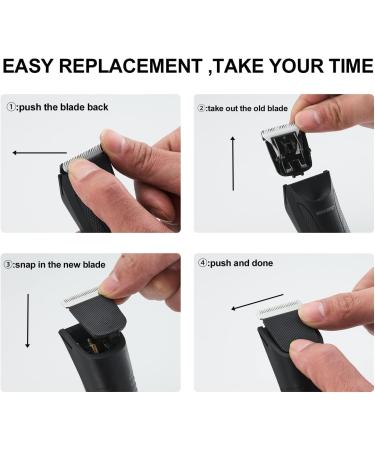 EASY REPLACEMENT ,TAKE YOUR TIME

①:push the blade back

②:take out the old blade

③:snap in the new blade

④:push and done