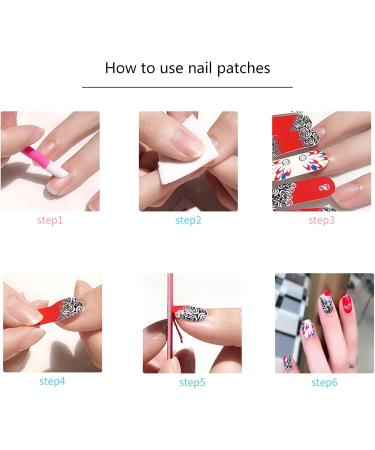 How to use nail patches

step1

step2

step3

step4

step5

step6