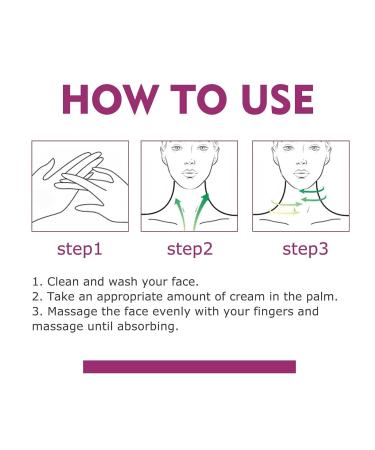 HOW TO USE

step1

step2

step3

1. Clean and wash your face.
2. Take an appropriate amount of cream in the palm.
3. Massage the face evenly with your fingers and massage until absorbing.