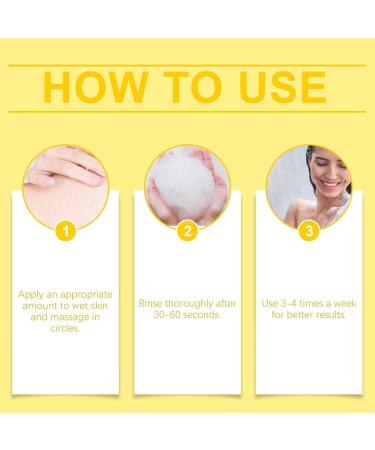 HOW TO USE

1

Apply an appropriate amount to wet skin and massage in circles.

2

Rinse thoroughly after 30-60 seconds.

3

Use 3-4 times a week for better results.