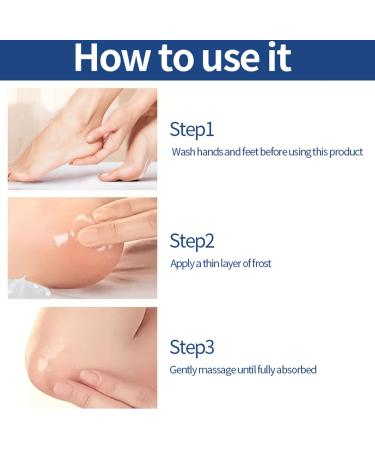 How to use it

Step1
Wash hands and feet before using this product

Step2
Apply a thin layer of frost

Step3
Gently massage until fully absorbed