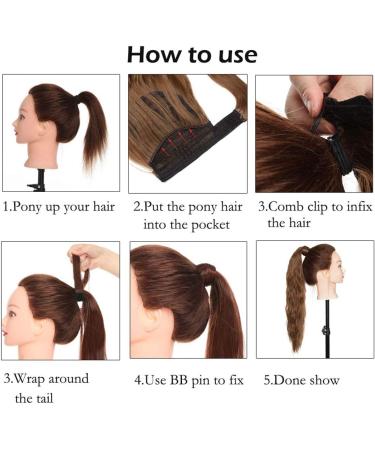 How to use

1.Pony up your hair

2.Put the pony hair into the pocket

3.Comb clip to infix the hair

3.Wrap around the tail

4.Use BB pin to fix

5.Done show