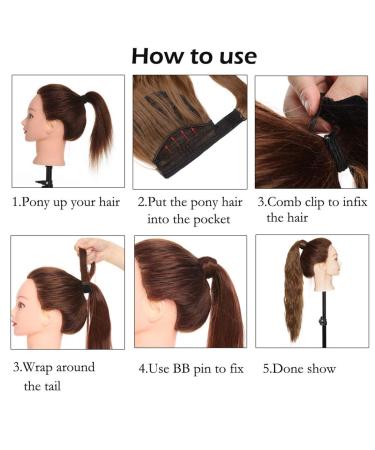 How to use

1.Pony up your hair

2.Put the pony hair into the pocket

3.Comb clip to infix the hair

3.Wrap around the tail

4.Use BB pin to fix

5.Done show