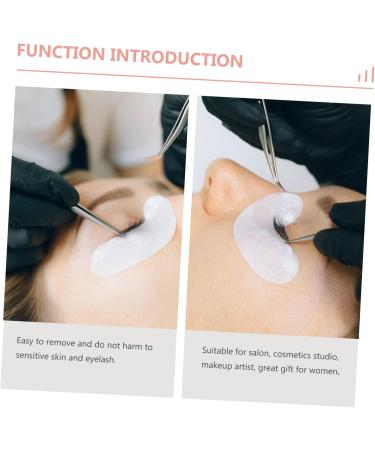 FUNCTION INTRODUCTION

Easy to remove and do not harm to sensitive skin and eyelash.

Suitable for salon, cosmetics studio, makeup artist, great gift for women.