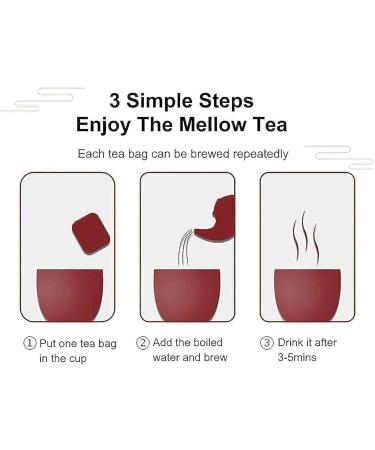 3 Simple Steps
Enjoy The Mellow Tea

Each tea bag can be brewed repeatedly

① Put one tea bag in the cup

② Add the boiled water and brew

③ Drink it after 3-5mins