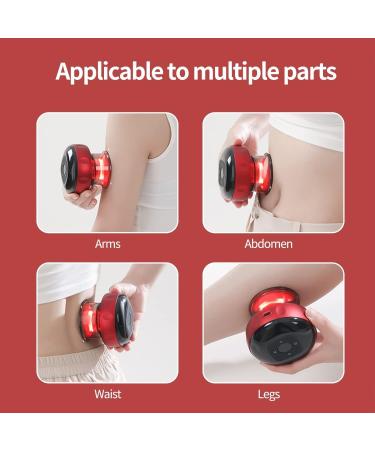 Applicable to multiple parts

Arms

Abdomen

Waist

Legs