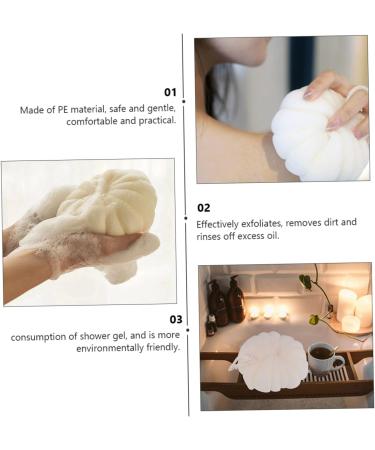 01

Made of PE material, safe and gentle, comfortable and practical.

02

Effectively exfoliates, removes dirt and rinses off excess oil.

03

consumption of shower gel, and is more environmentally friendly.