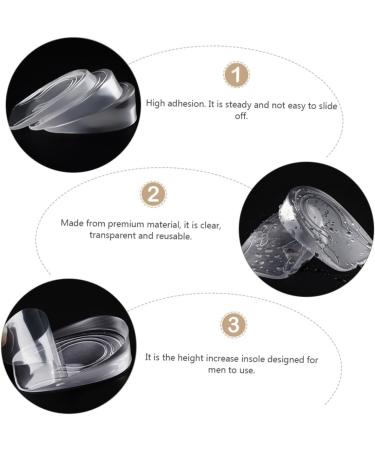 1

High adhesion. It is steady and not easy to slide off.

2

Made from premium material, it is clear, transparent and reusable.

3

It is the height increase insole designed for men to use.