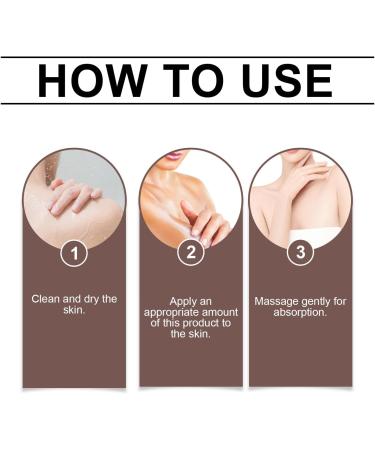 HOW TO USE

1

Clean and dry the skin.

2

Apply an appropriate amount of this product to the skin.

3

Massage gently for absorption.