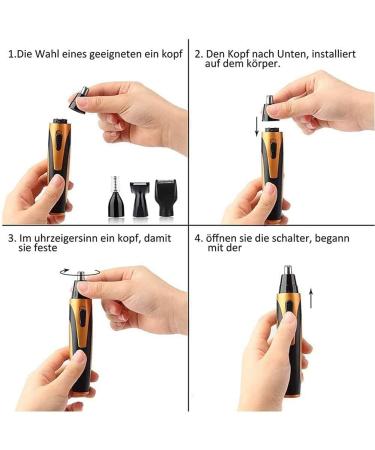 1.Die Wahl eines geeigneten ein kopf

2. Den Kopf nach Unten, installiert auf dem körper.

3. Im uhrzeigersinn ein kopf, damit sie feste

4. öffnen sie die schalter, begann mit der