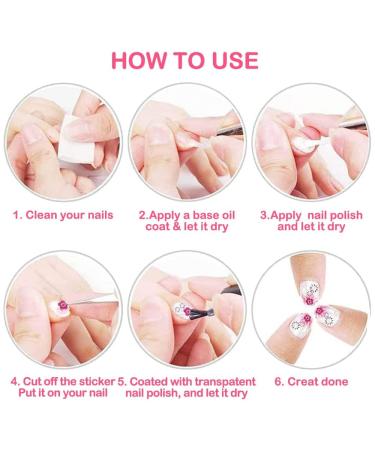 HOW TO USE

1. Clean your nails

2.Apply a base oil coat & let it dry

3.Apply nail polish and let it dry

4. Cut off the sticker Put it on your nail

5. Coated with transpatent nail polish, and let it dry

6. Creat done