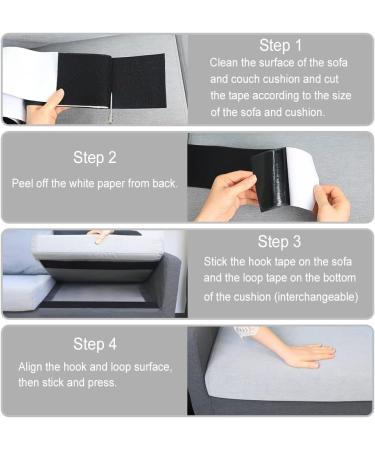 Step 1
Clean the surface of the sofa and couch cushion and cut the tape according to the size of the sofa and cushion.

Step 2
Peel off the white paper from back.

Step 3
Stick the hook tape on the sofa and the loop tape on the bottom of the cushion (interchangeable)

Step 4
Align the hook and loop surface, then stick and press.