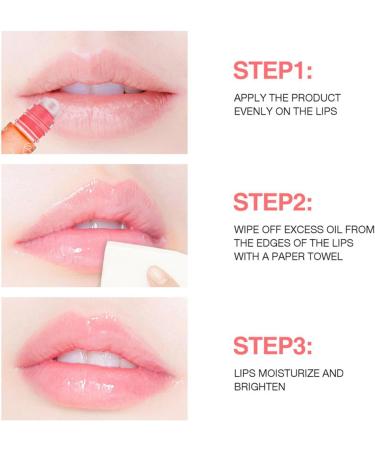 STEP1:

APPLY THE PRODUCT EVENLY ON THE LIPS

STEP2:

WIPE OFF EXCESS OIL FROM THE EDGES OF THE LIPS WITH A PAPER TOWEL

STEP3:

LIPS MOISTURIZE AND BRIGHTEN