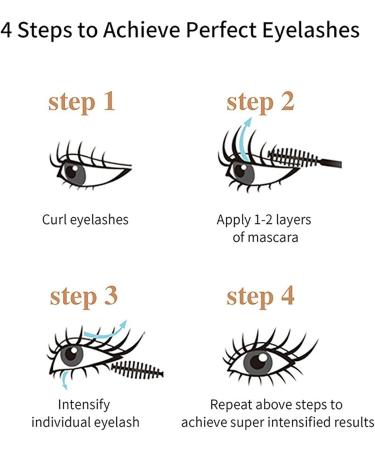 4 Steps to Achieve Perfect Eyelashes

step 1

Curl eyelashes

step 2

Apply 1-2 layers of mascara

step 3

Intensify individual eyelash

step 4

Repeat above steps to achieve super intensified results